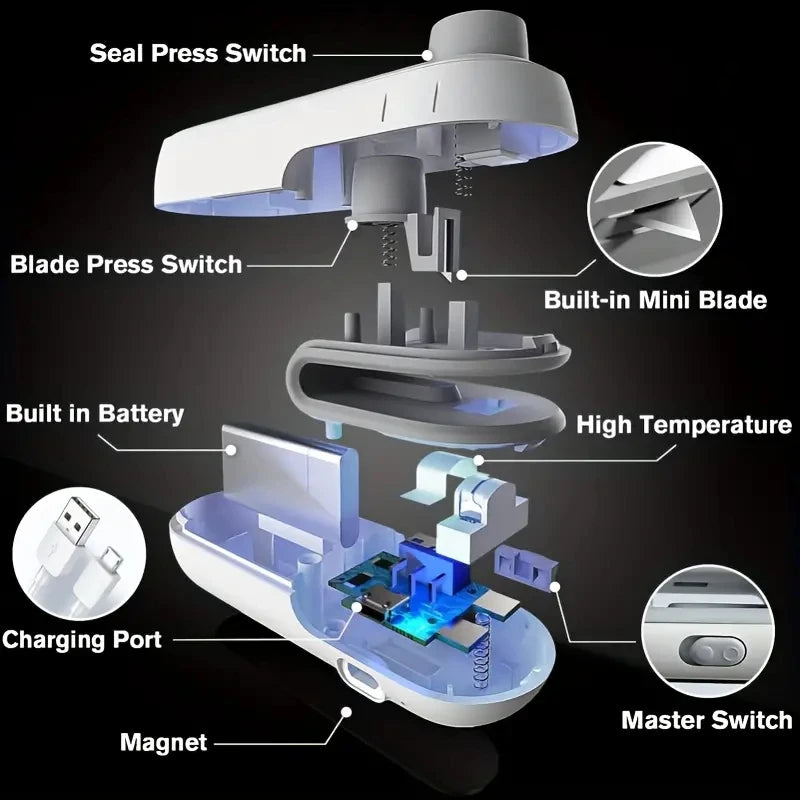 Seal Press Switch
Blade Press Switch
Built-in Mini Blade
Built in Battery
High Temperature
Charging Port
Master Switch
Magnet